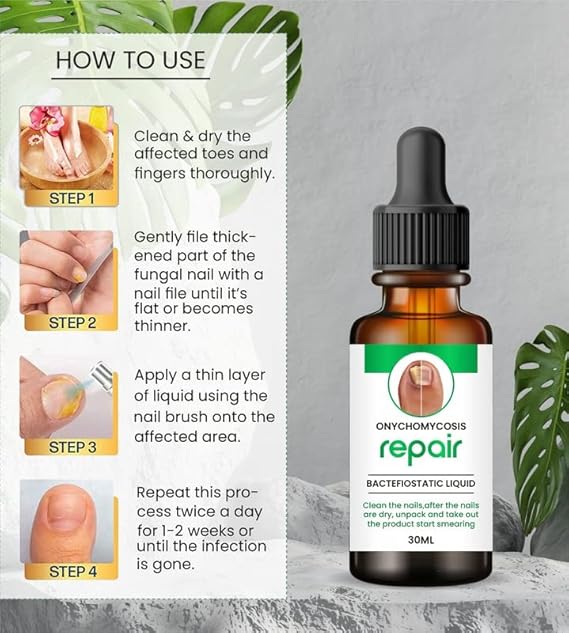 HOW TO USE

STEP 1

Clean & dry the affected toes and fingers thoroughly.

STEP 2

Gently file thickened part of the fungal nail with a nail file until it's flat or becomes thinner.

STEP 3

Apply a thin layer of liquid using the nail brush onto the affected area.

STEP 4

Repeat this process twice a day for 1-2 weeks or until the infection is gone.

ONYCHOMYCOSIS
repair
BACTEFIOSTATIC LIQUID
Clean the nails,after the nails are dry, unpack and take out the product start smearing
30ML